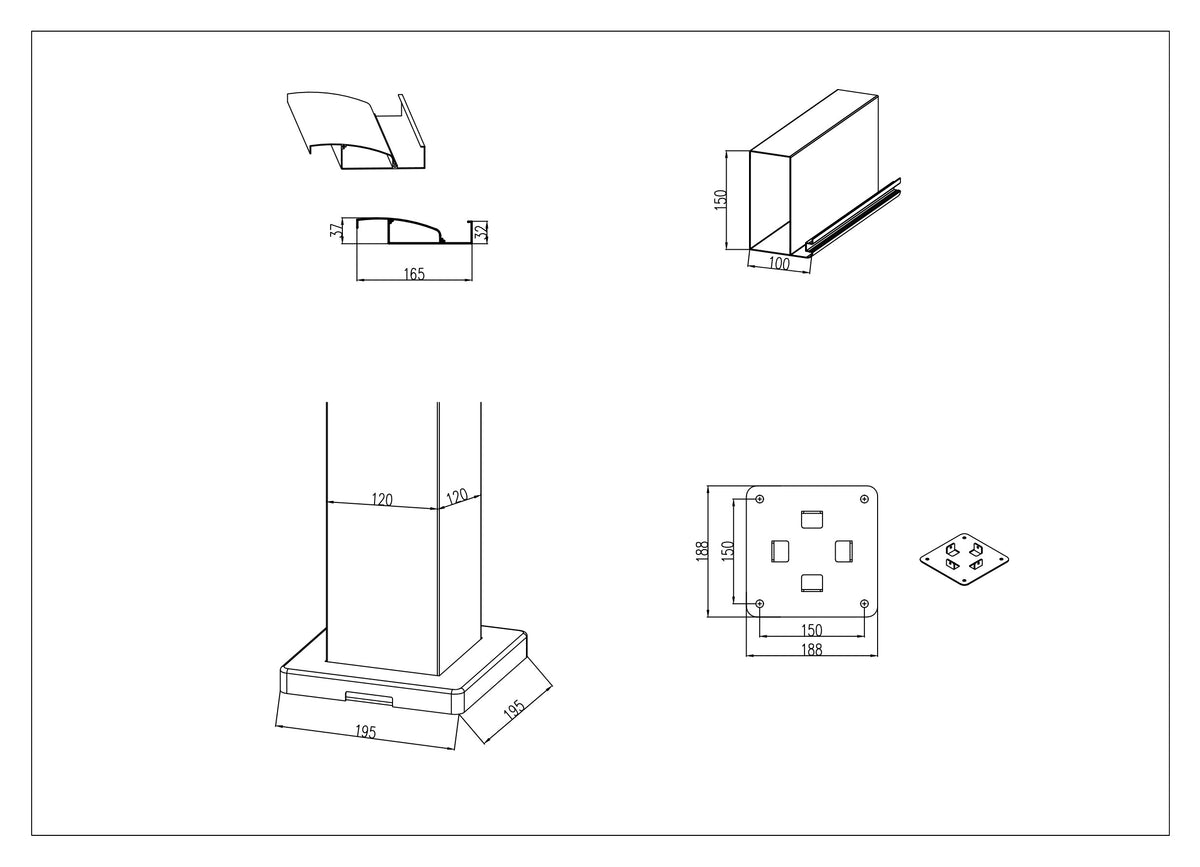 37
32
165
150
100
120
120
195
195
188
150
150
188