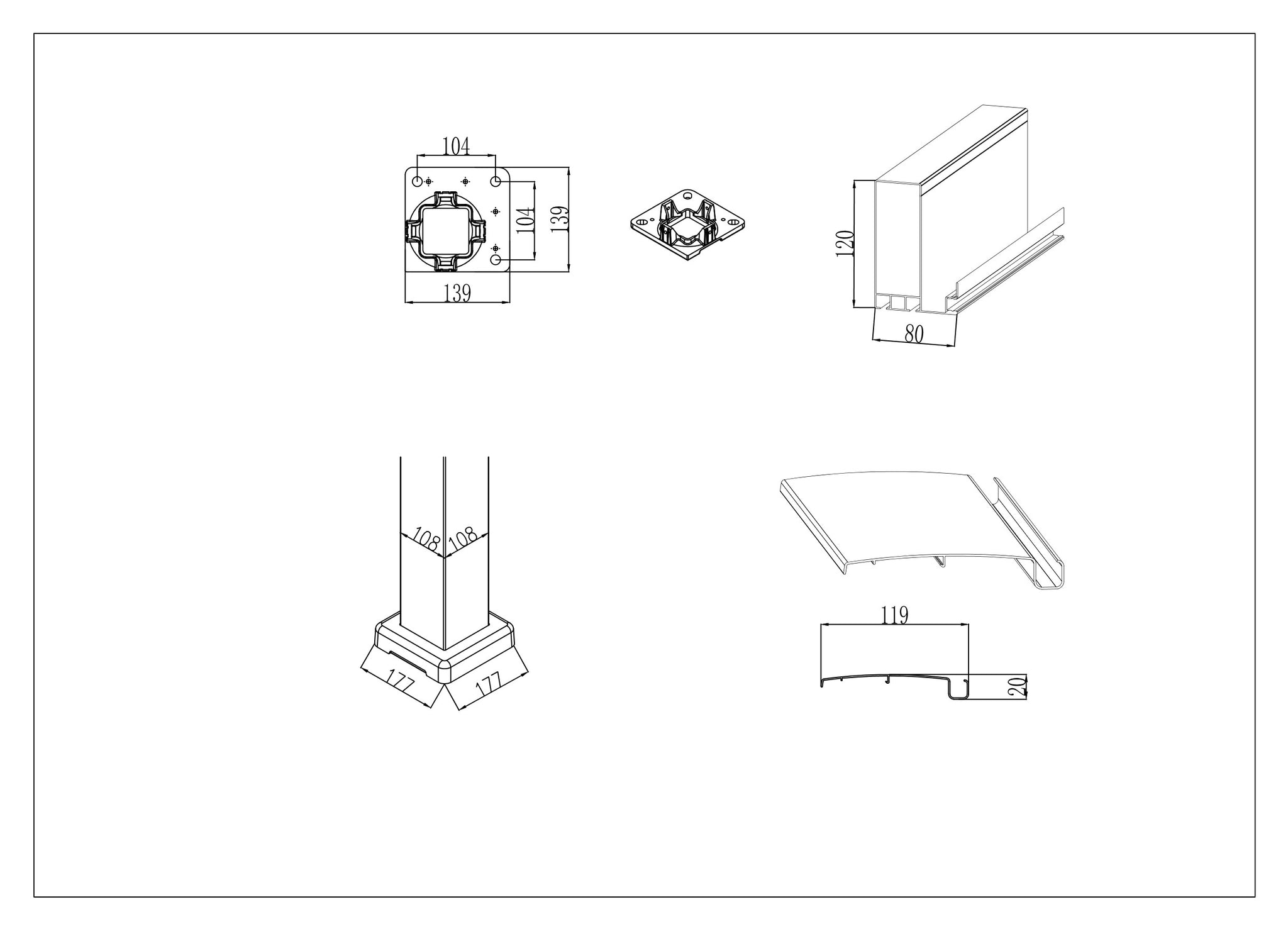 104

104

139

139

120

80

108

108

177

177

119

20