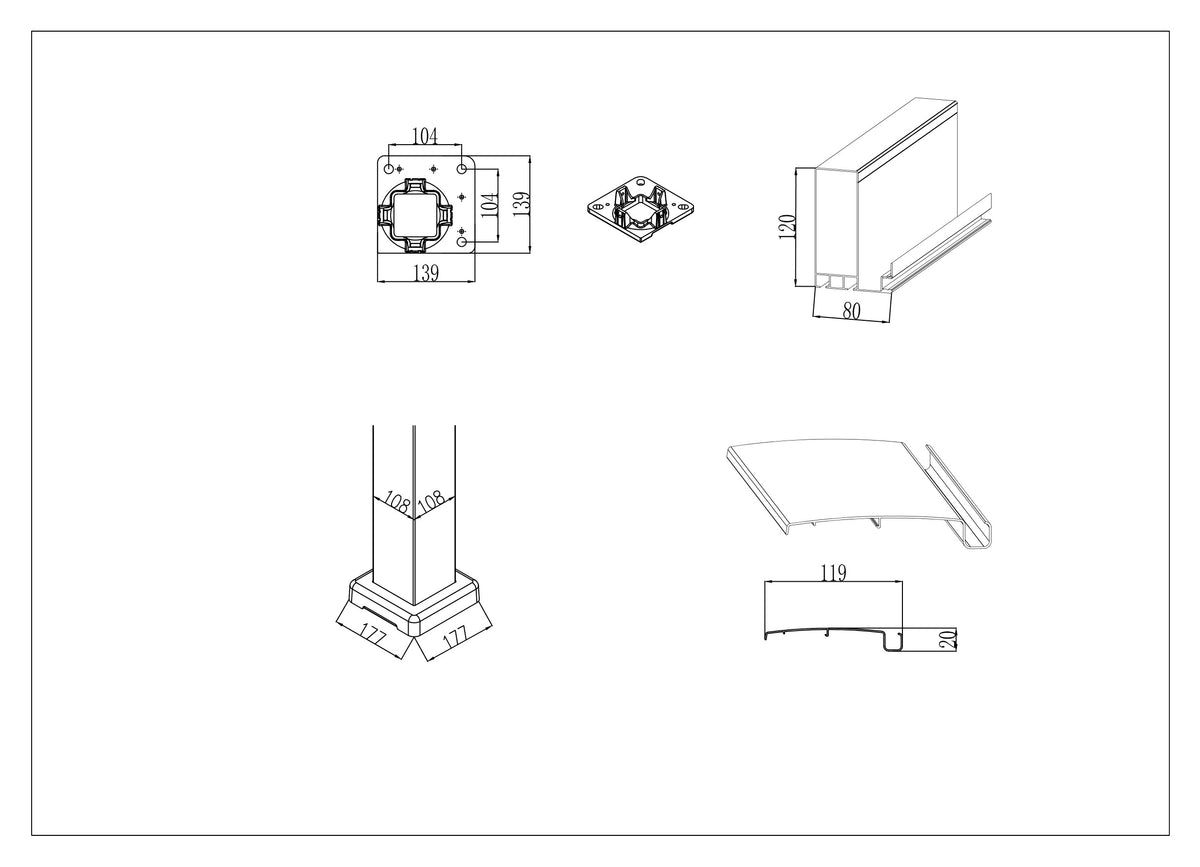 104
104
139
139
120
80
108
108
177
177
119
20